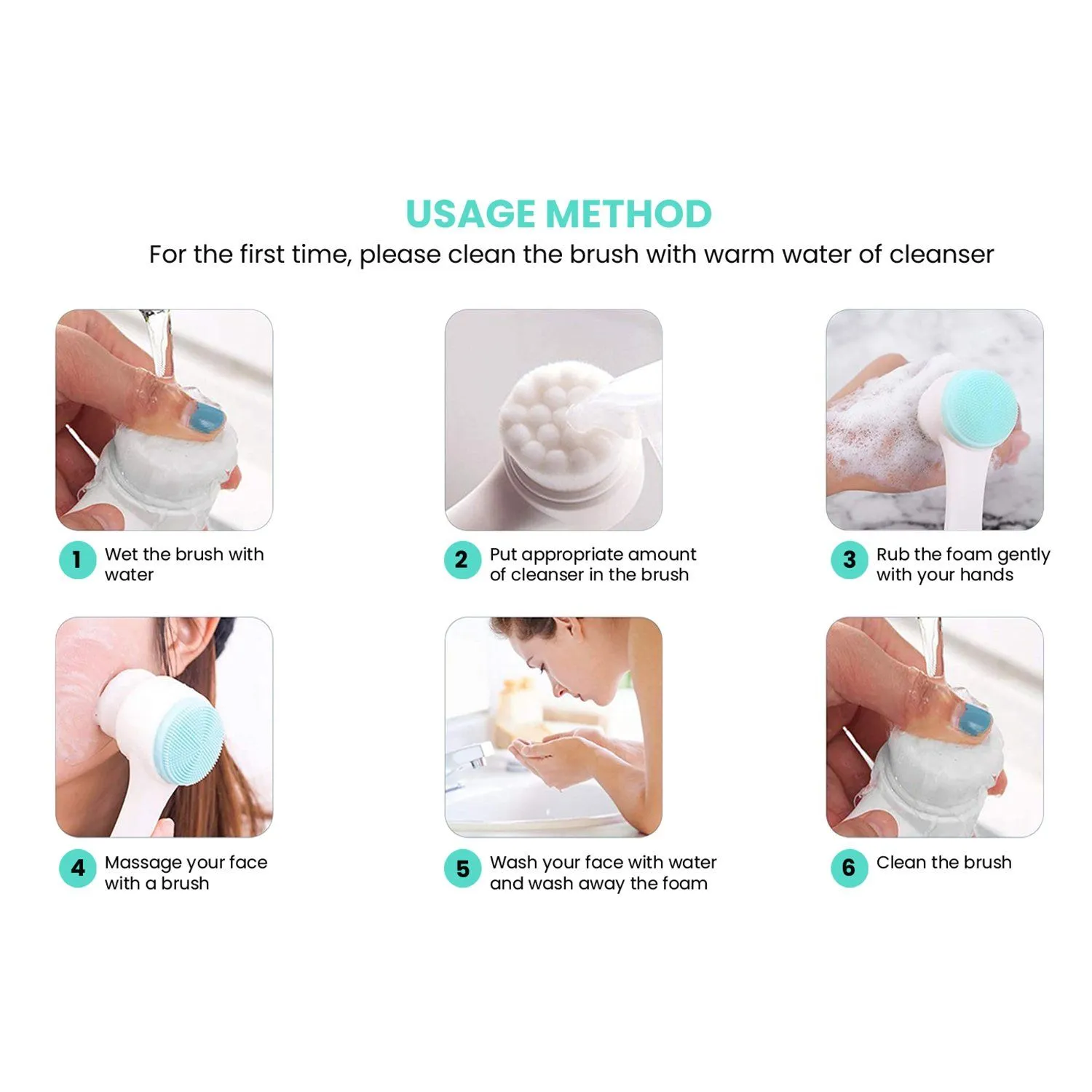 USAGE METHOD

For the first time, please clean the brush with warm water of cleanser

1 Wet the brush with water

2 Put appropriate amount of cleanser in the brush

3 Rub the foam gently with your hands

4 Massage your face with a brush

5 Wash your face with water and wash away the foam

6 Clean the brush