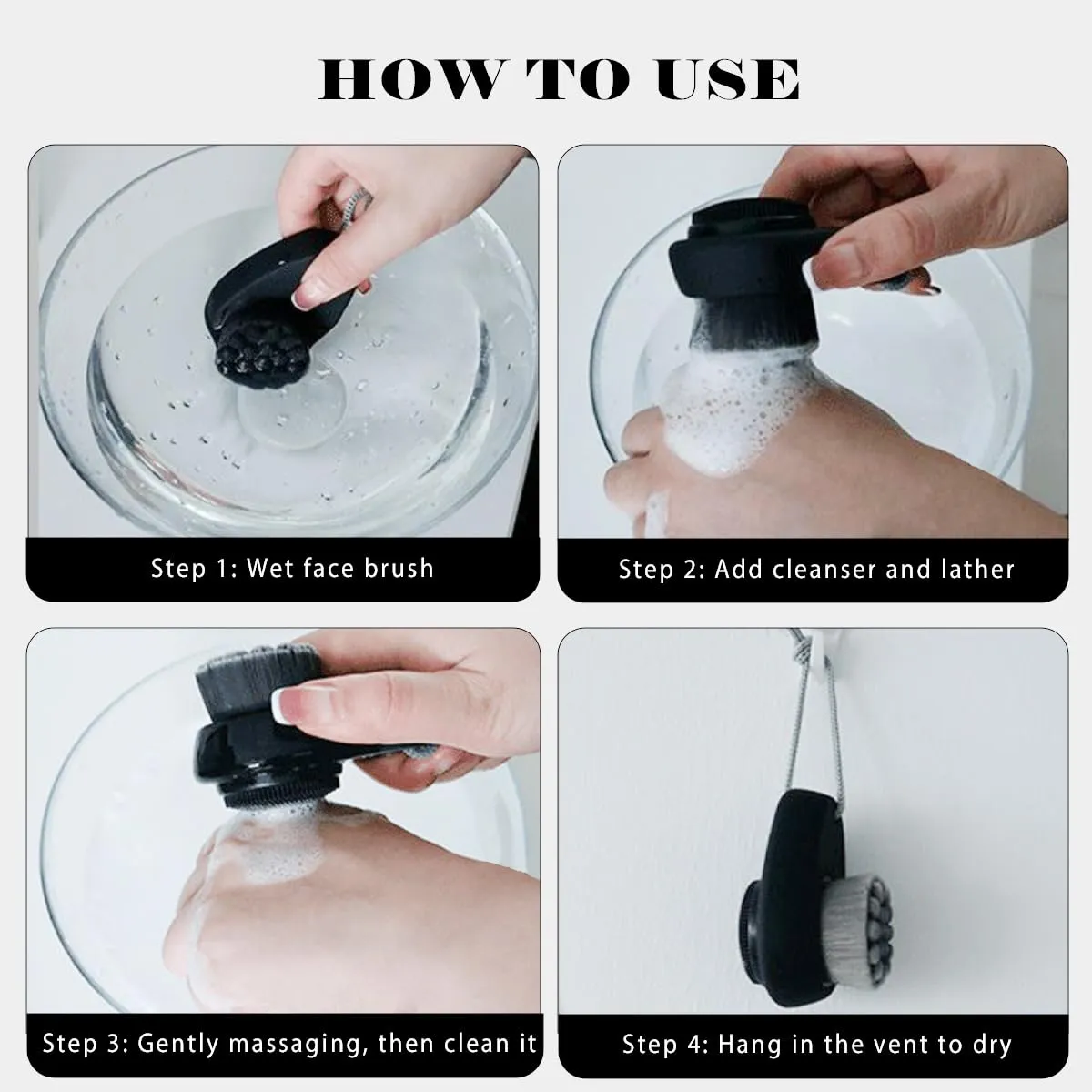 HOW TO USE

Step 1: Wet face brush

Step 2: Add cleanser and lather

Step 3: Gently massaging, then clean it

Step 4: Hang in the vent to dry